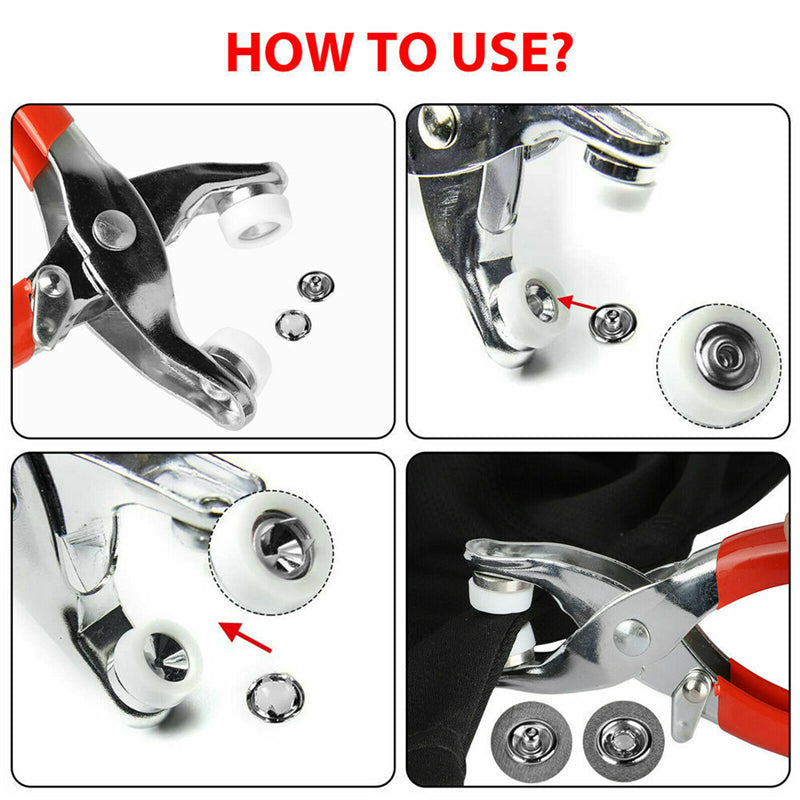 HOW TO USE?