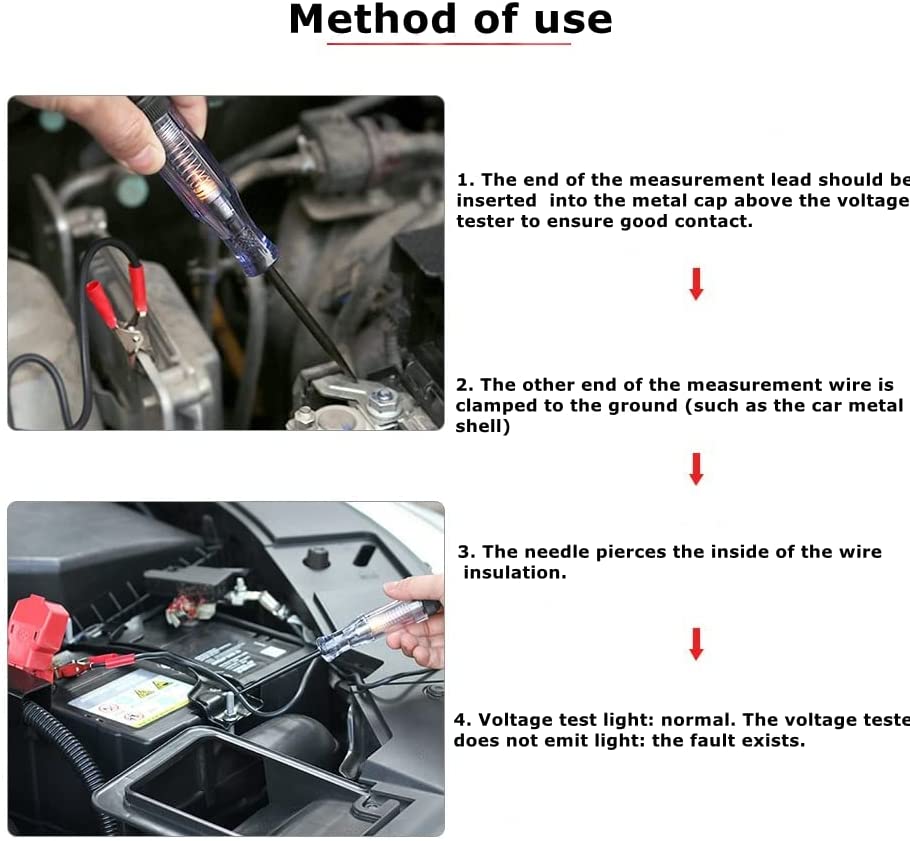 Method of use

1. The end of the measurement lead should be inserted into the metal cap above the voltage tester to ensure good contact.

2. The other end of the measurement wire is clamped to the ground (such as the car metal shell)

3. The needle pierces the inside of the wire insulation.

4. Voltage test light: normal. The voltage teste does not emit light: the fault exists.