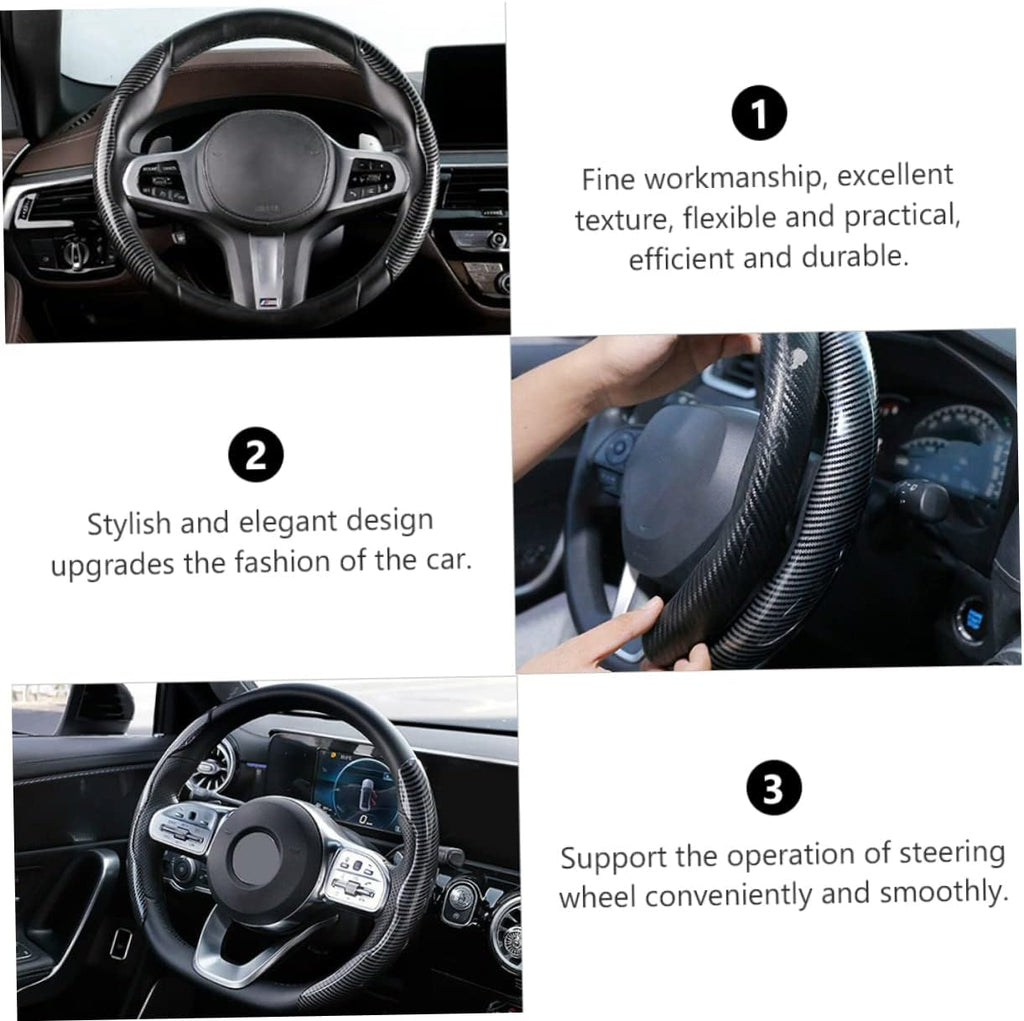 1

Fine workmanship, excellent texture, flexible and practical, efficient and durable.

2

Stylish and elegant design upgrades the fashion of the car.

3

Support the operation of steering wheel conveniently and smoothly.