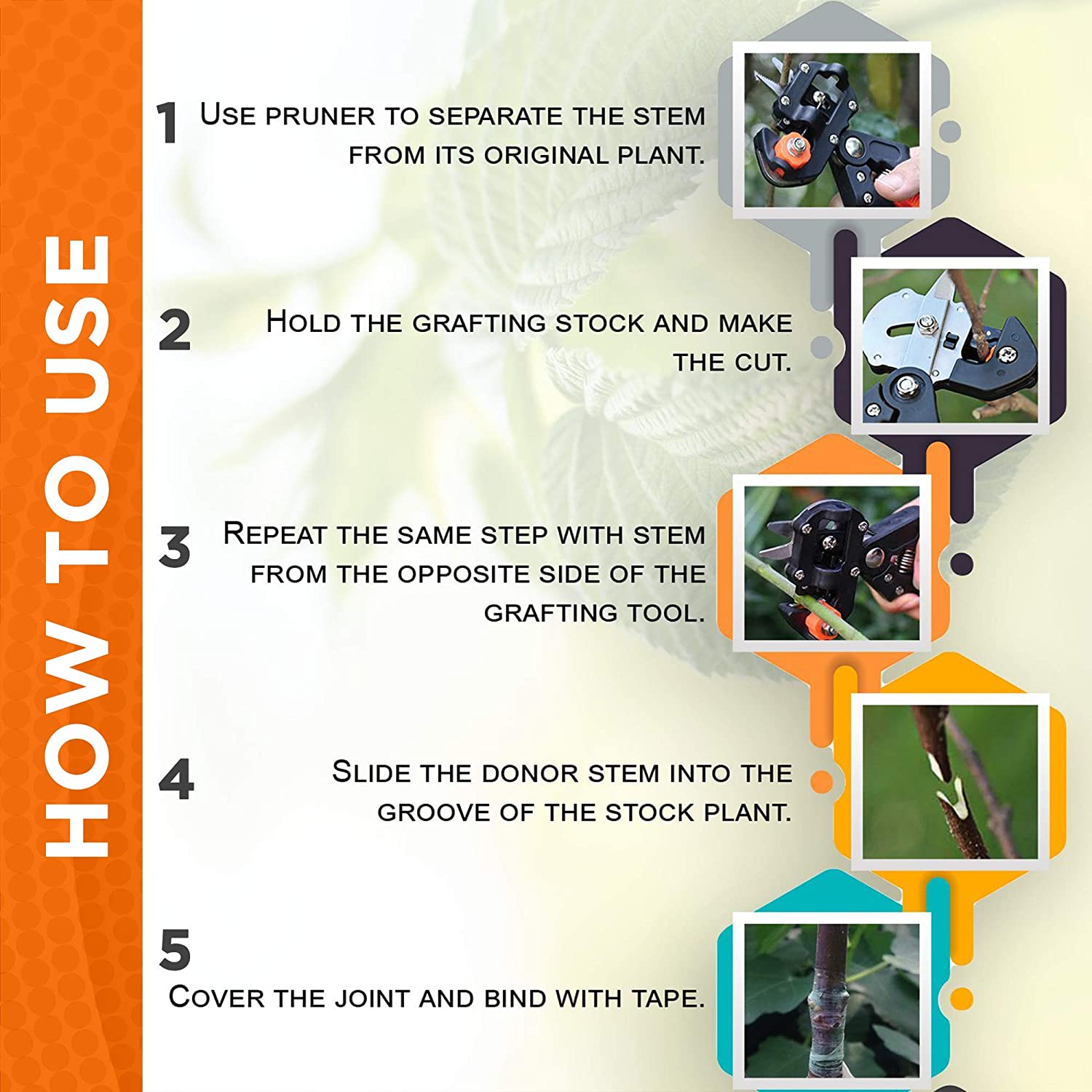 HOW TO USE

1 Use pruner to separate the stem from its original plant.

2 Hold the grafting stock and make the cut.

3 Repeat the same step with stem from the opposite side of the grafting tool.

4 Slide the donor stem into the groove of the stock plant.

5 Cover the joint and bind with tape.