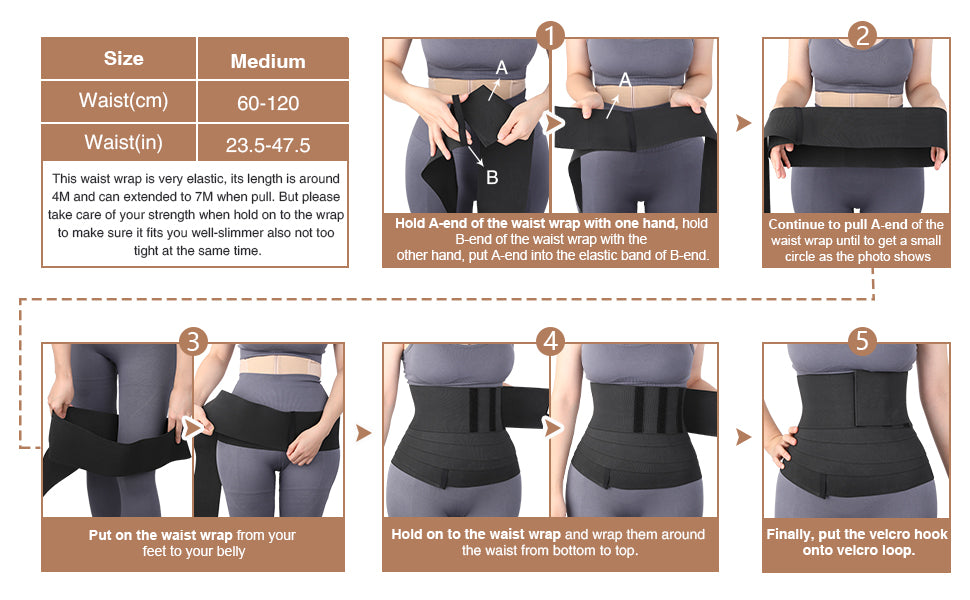 | Size | Medium |
|---|---|
| Waist(cm) | 60-120 |
| Waist(in) | 23.5-47.5 |

This waist wrap is very elastic, its length is around 4M and can extended to 7M when pull. But please take care of your strength when hold on to the wrap to make sure it fits you well-slimmer also not too tight at the same time.

1

A

B

A

Hold A-end of the waist wrap with one hand, hold B-end of the waist wrap with the other hand, put A-end into the elastic band of B-end.

2

Continue to pull A-end of the waist wrap until to get a small circle as the photo shows

3

Put on the waist wrap from your feet to your belly

4

Hold on to the waist wrap and wrap them around the waist from bottom to top.

5

Finally, put the velcro hook onto velcro loop.