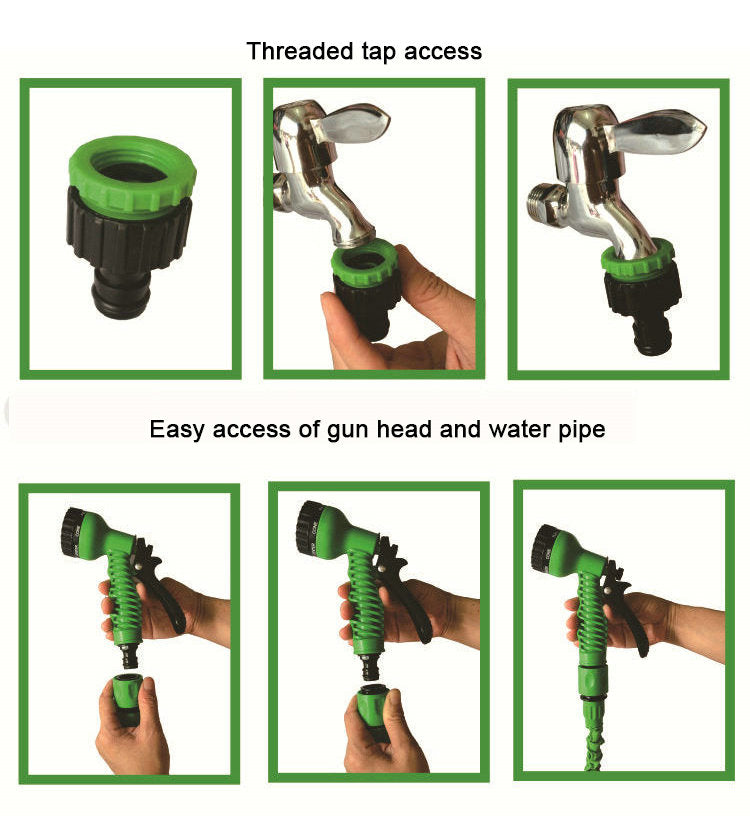 Threaded tap access

Easy access of gun head and water pipe