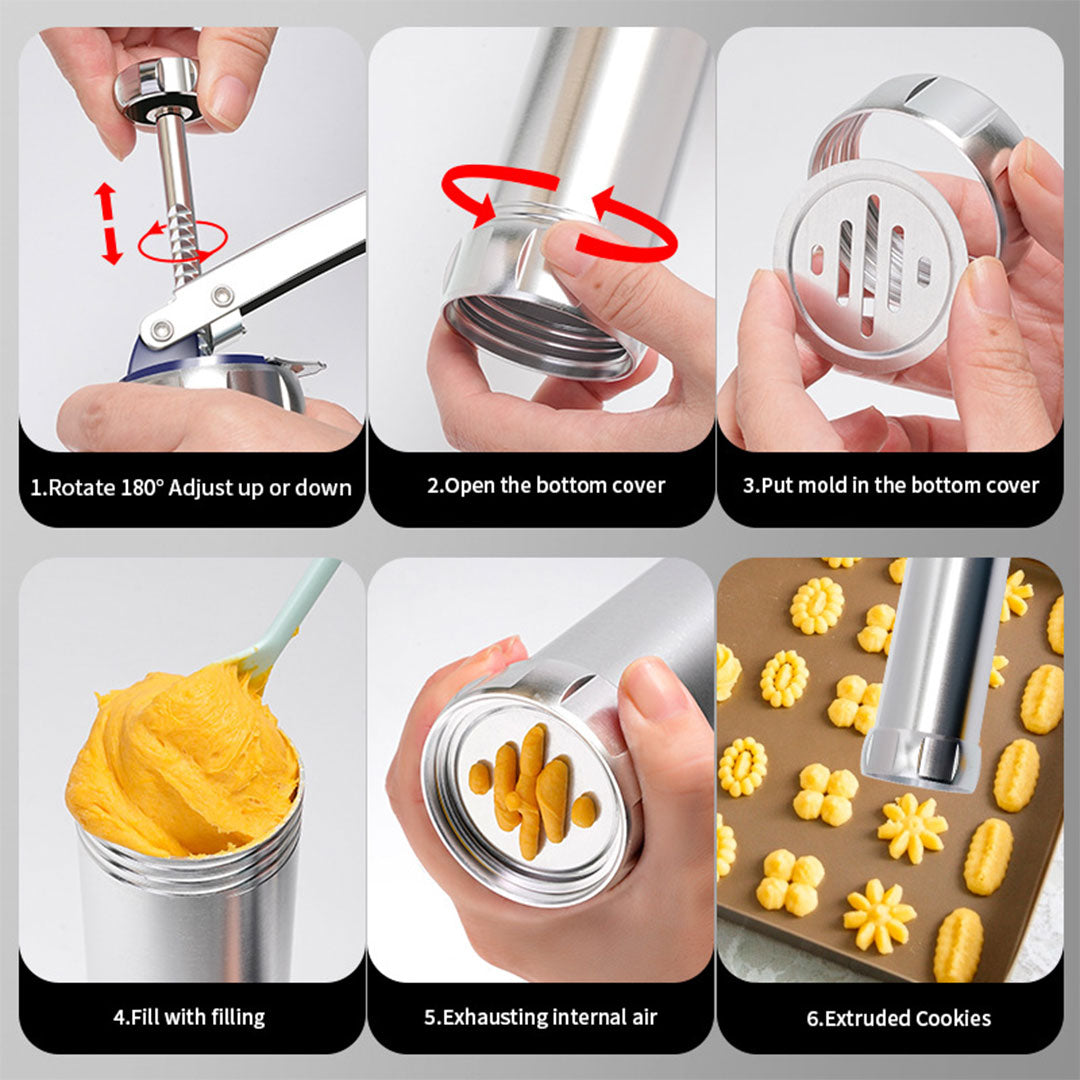 1.Rotate 180° Adjust up or down

2.Open the bottom cover

3.Put mold in the bottom cover

4.Fill with filling

5.Exhausting internal air

6.Extruded Cookies