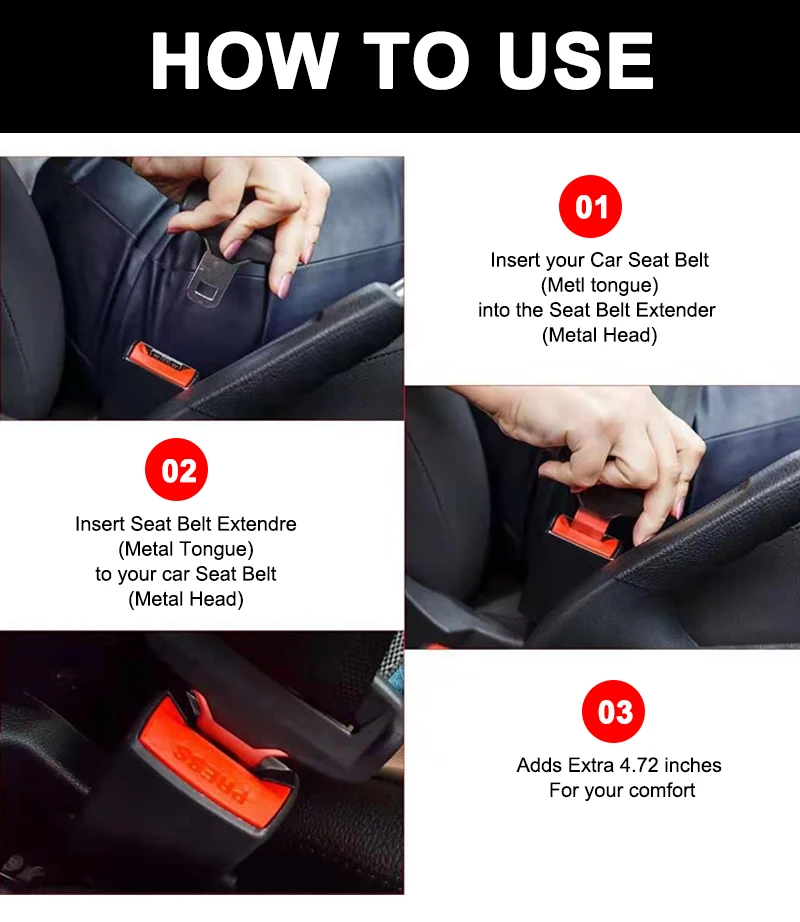 HOW TO USE

01

Insert your Car Seat Belt (Metl tongue) into the Seat Belt Extender (Metal Head)

02

Insert Seat Belt Extendre (Metal Tongue) to your car Seat Belt (Metal Head)

PRESS

03

Adds Extra 4.72 inches For your comfort