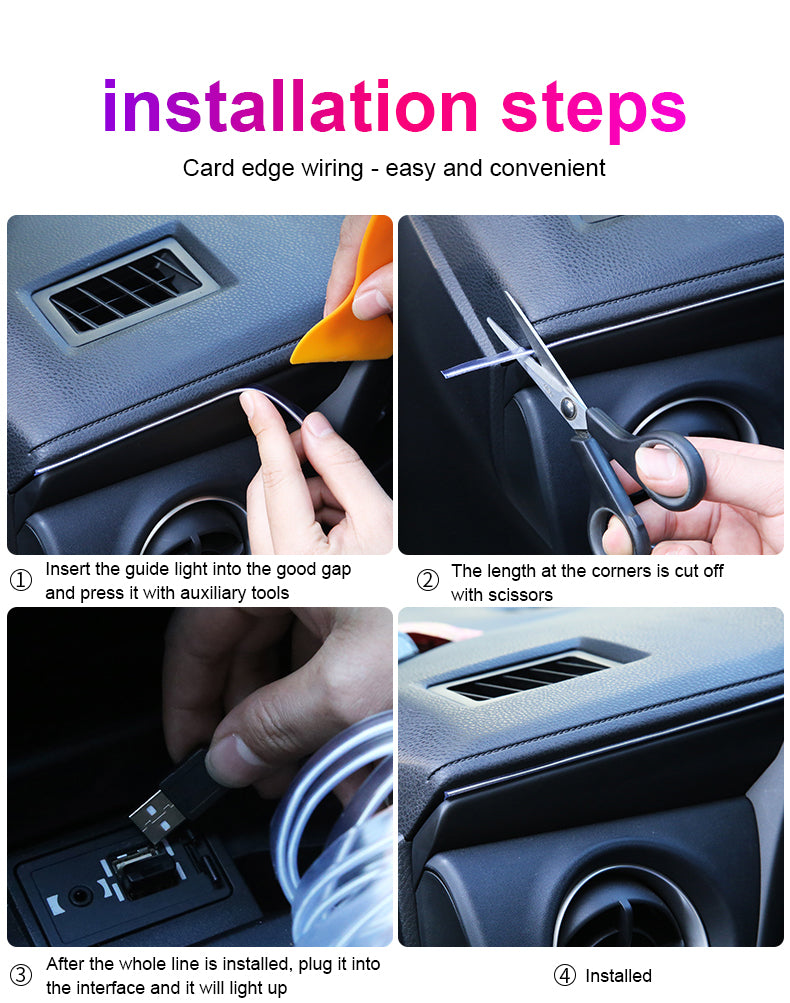 installation steps

Card edge wiring - easy and convenient

① Insert the guide light into the good gap and press it with auxiliary tools

② The length at the corners is cut off with scissors

③ After the whole line is installed, plug it into the interface and it will light up

④ Installed