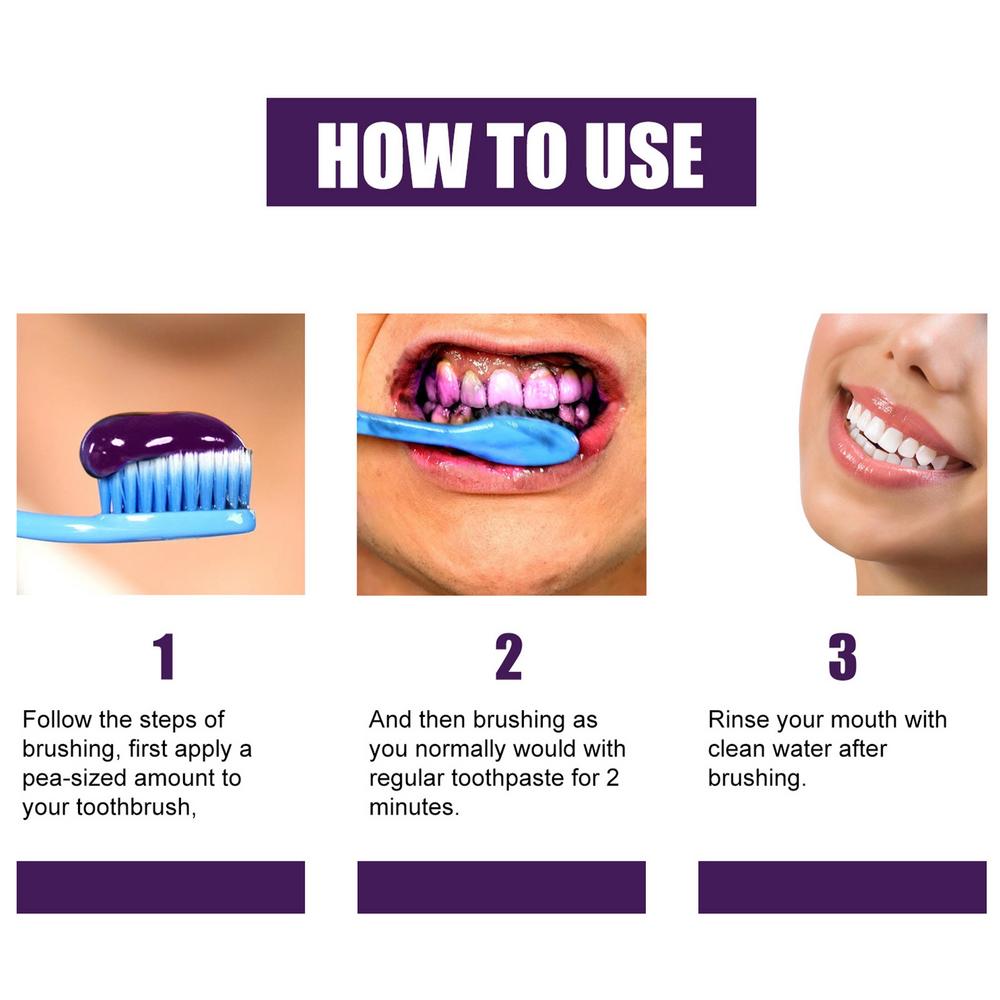 HOW TO USE

1

Follow the steps of brushing, first apply a pea-sized amount to your toothbrush,

2

And then brushing as you normally would with regular toothpaste for 2 minutes.

3

Rinse your mouth with clean water after brushing.