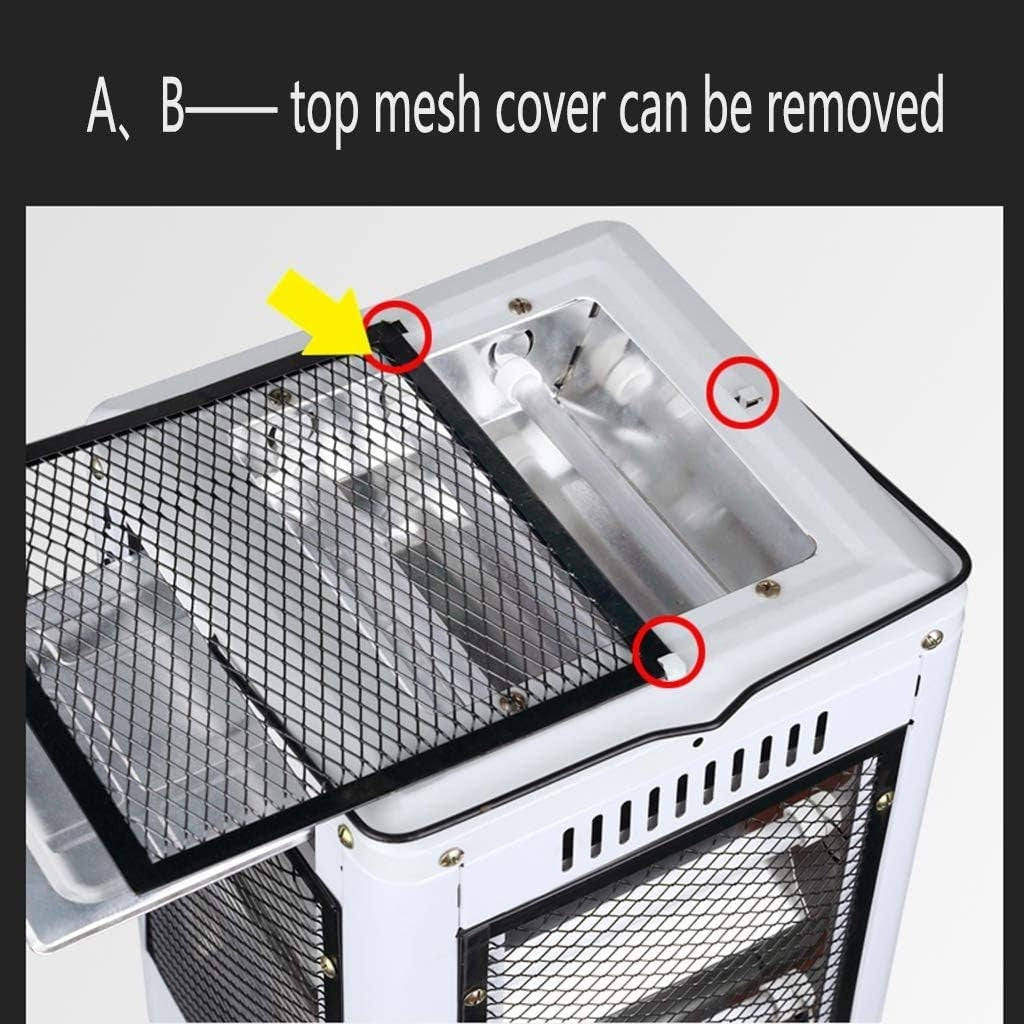 A、B—— top mesh cover can be removed