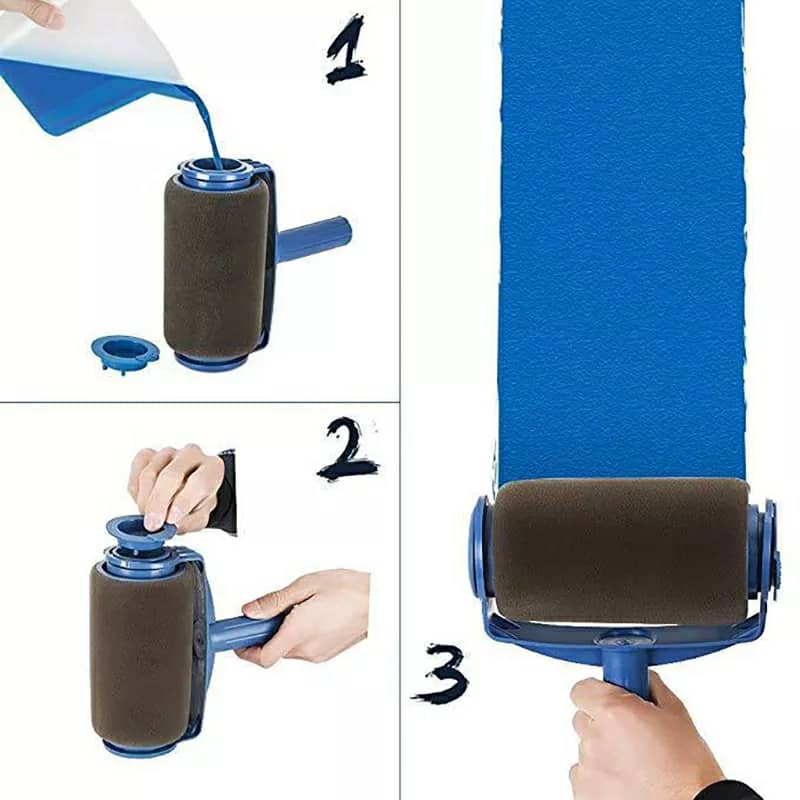 1

2

3