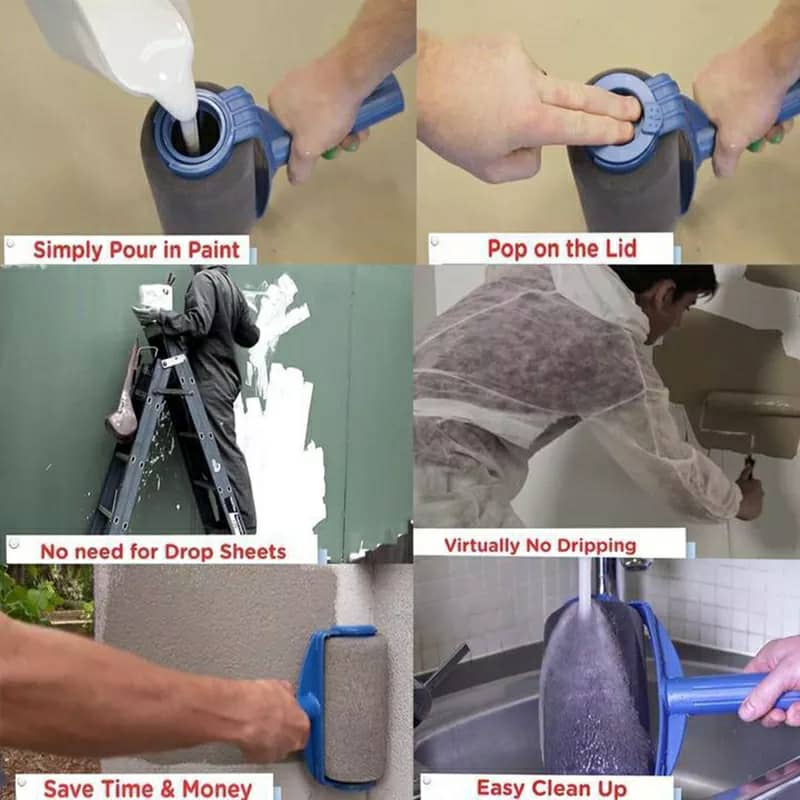 Simply Pour in Paint

Pop on the Lid

No need for Drop Sheets

Virtually No Dripping

Save Time & Money

Easy Clean Up