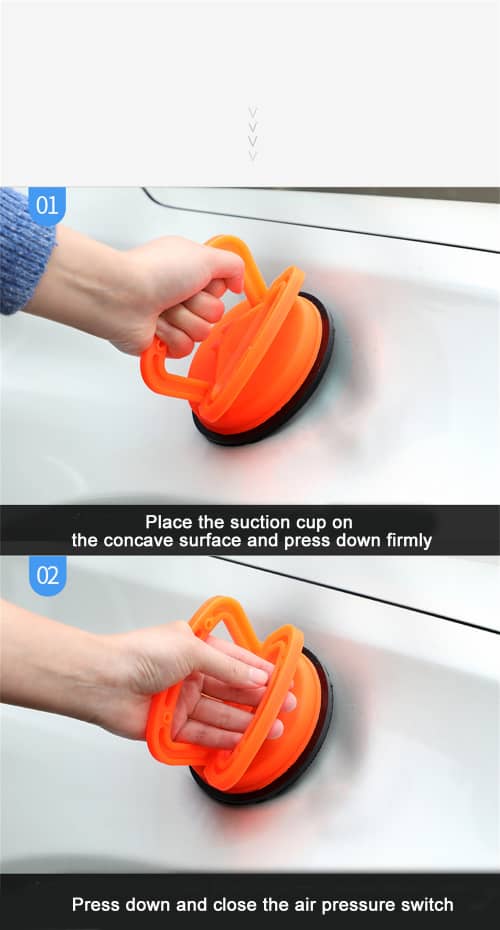 01

Place the suction cup on the concave surface and press down firmly

02

Press down and close the air pressure switch