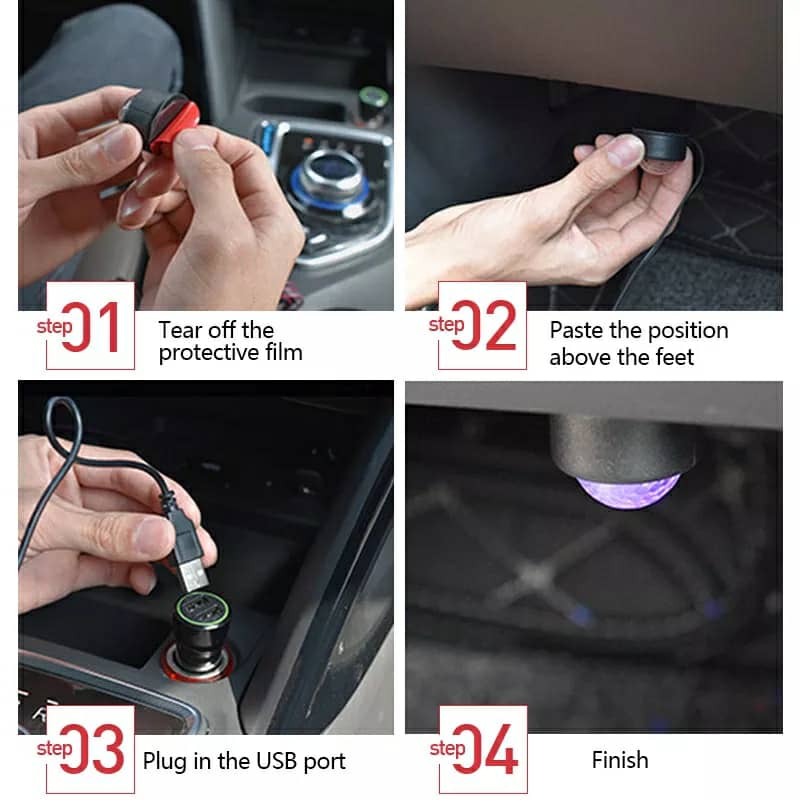 step 01 Tear off the protective film

step 02 Paste the position above the feet

step 03 Plug in the USB port

step 04 Finish