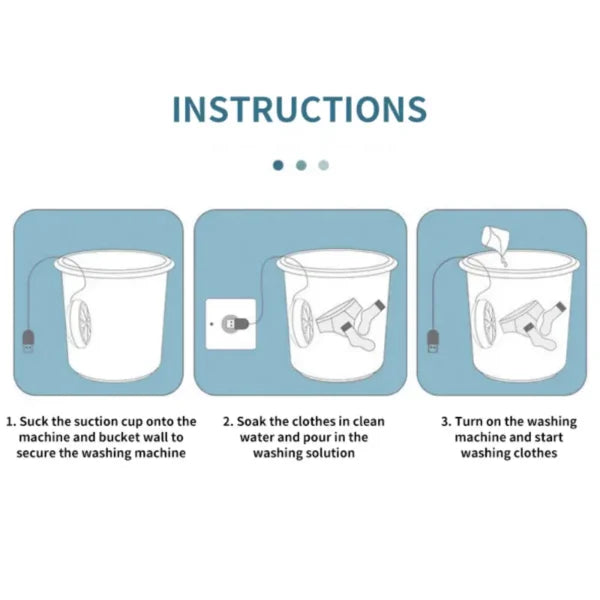 INSTRUCTIONS

1. Suck the suction cup onto the machine and bucket wall to secure the washing machine

2. Soak the clothes in clean water and pour in the washing solution

3. Turn on the washing machine and start washing clothes