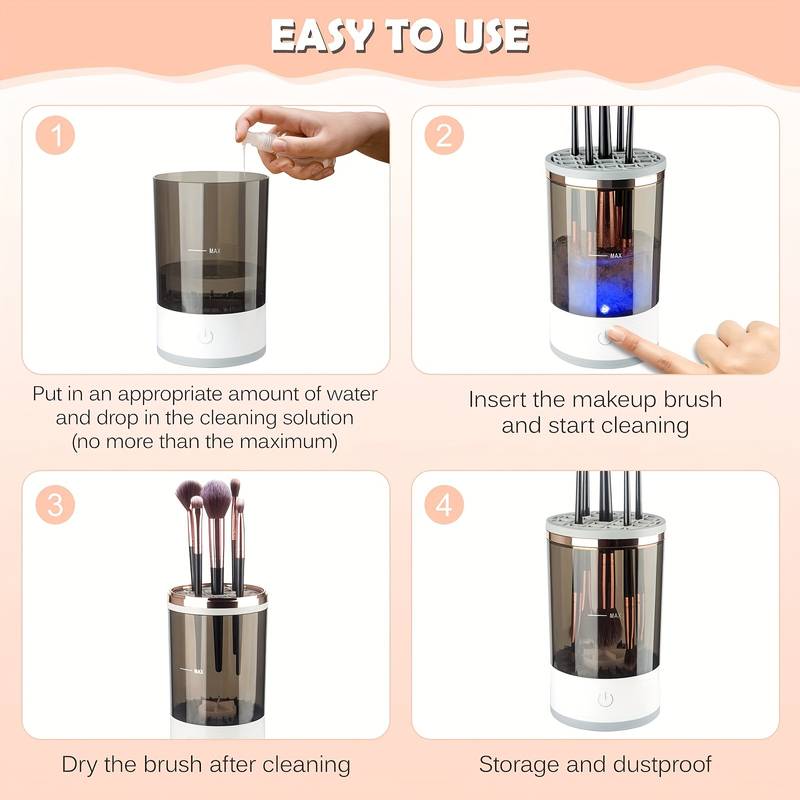 EASY TO USE

1

MAX

Put in an appropriate amount of water and drop in the cleaning solution (no more than the maximum)

2

MAX

Insert the makeup brush and start cleaning

3

MAX

Dry the brush after cleaning

4

MAX

Storage and dustproof