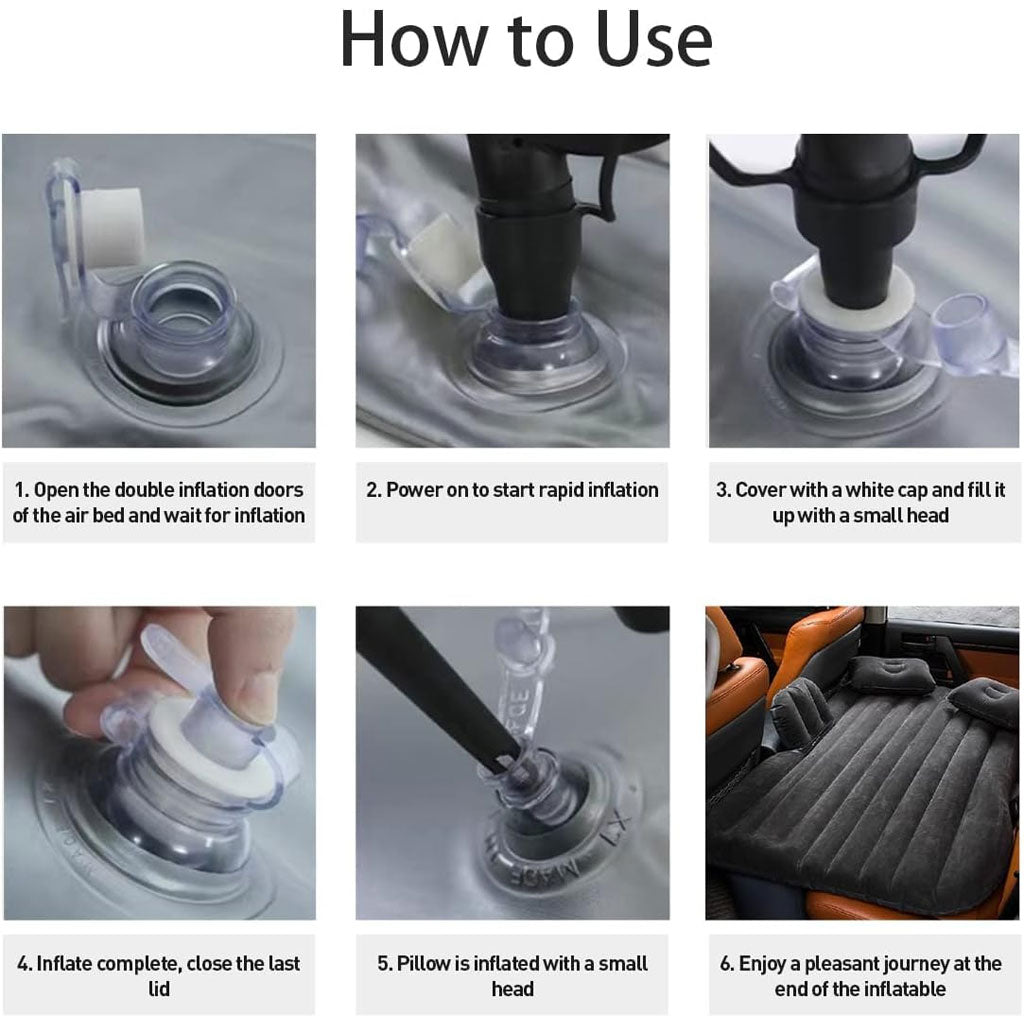 How to Use

1. Open the double inflation doors of the air bed and wait for inflation

2. Power on to start rapid inflation

3. Cover with a white cap and fill it up with a small head

4. Inflate complete, close the last lid

5. Pillow is inflated with a small head

6. Enjoy a pleasant journey at the end of the inflatable